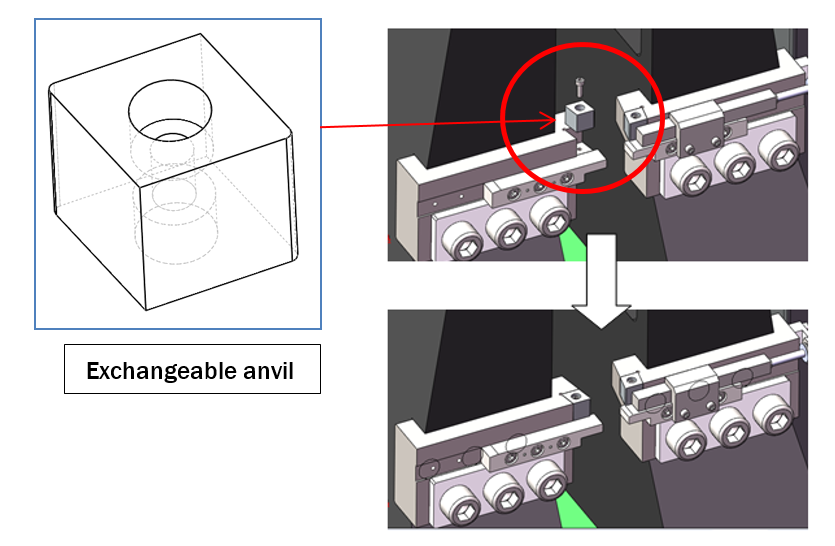 Exchangeable anvil